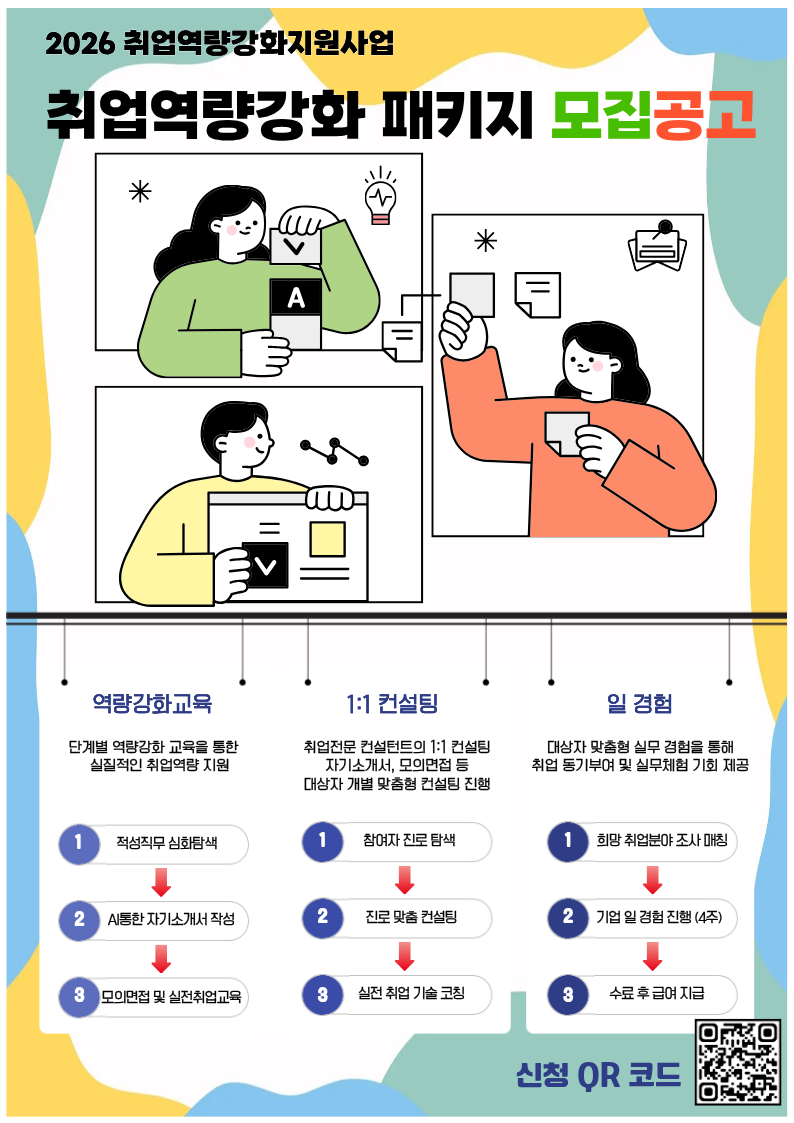 2026 취업역량강화지원사업

취업역량강화 패키지 모집공고

A

역량강화교육

단계별 역량강화 교육을 통한 실질적인 취업역량 지원

1 적성직무 심화탐색

2 AI통한 자기소개서 작성

3 모의면접 및 실전취업교육

1:1 컨설팅

취업전문 컨설턴트의 1:1 컨설팅 자기소개서, 모의면접 등 대상자 개별 맞춤형 컨설팅 진행

1 참여자 진로 탐색

2 진로 맞춤 컨설팅

3 실전 취업 기술 코칭

일 경험

대상자 맞춤형 실무 경험을 통해 취업 동기부여 및 실무체험 기회 제공

1 희망 취업분야 조사 매칭

2 기업 일 경험 진행 (4주)

3 수료 후 급여 지급

신청 QR 코드